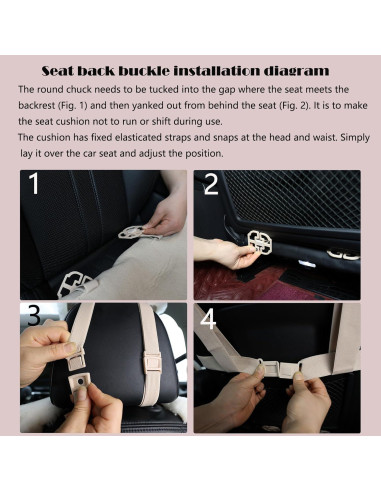 Seat back buckle installation diagram

The round chuck needs to be tucked into the gap where the seat meets the backrest (Fig. 1) and then yanked out from behind the seat (Fig. 2). It is to make the seat cushion not to run or shift during use.
The cushion has fixed elasticated straps and snaps at the head and waist. Simply lay it over the car seat and adjust the position.

1

2

3

4