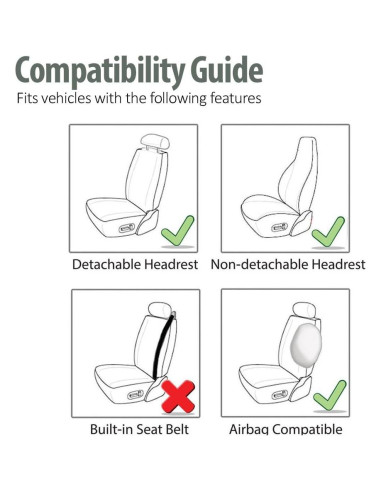 Compatibility Guide
Fits vehicles with the following features

Detachable Headrest

Non-detachable Headrest

Built-in Seat Belt

Airbag Compatible