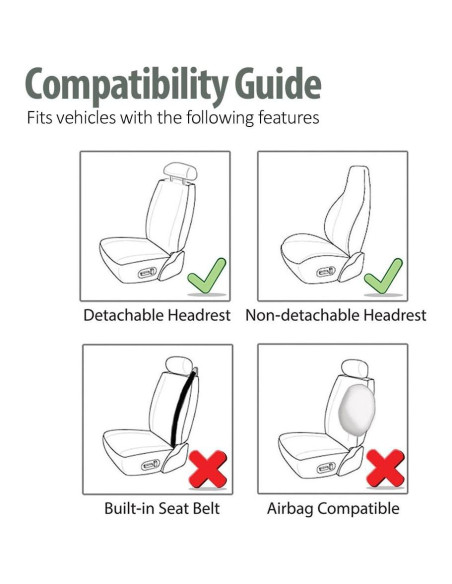 Compatibility Guide
Fits vehicles with the following features

Detachable Headrest

Non-detachable Headrest

Built-in Seat Belt

Airbag Compatible