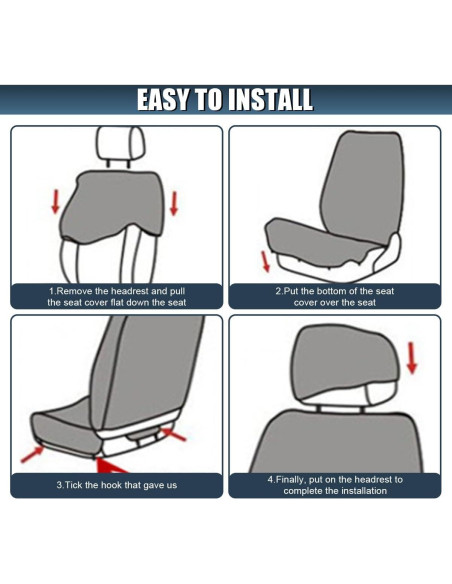 EASY TO INSTALL

1.Remove the headrest and pull the seat cover flat down the seat

2.Put the bottom of the seat cover over the seat

3.Tick the hook that gave us

4.Finally, put on the headrest to complete the installation