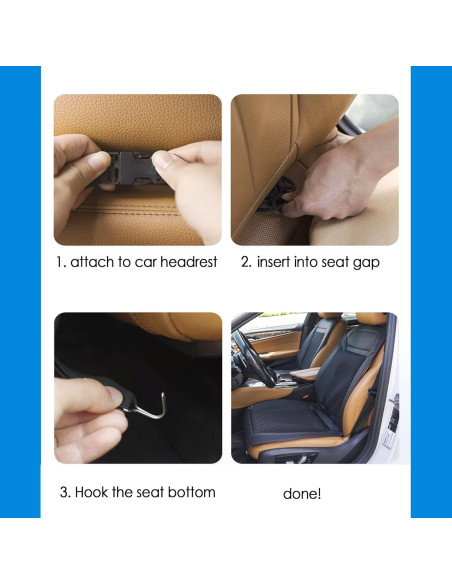 1. attach to car headrest

2. insert into seat gap

3. Hook the seat bottom

done!