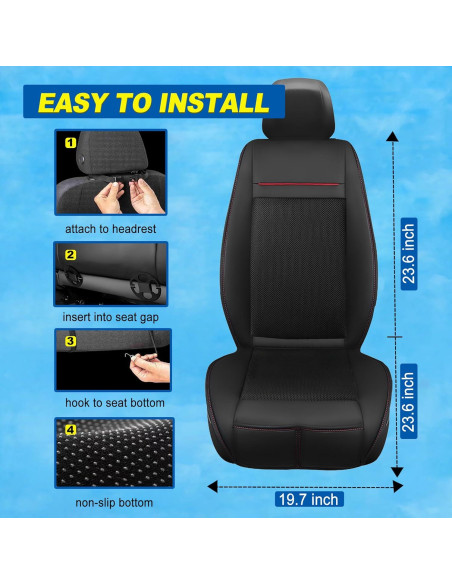 EASY TO INSTALL

1

attach to headrest

2

insert into seat gap

3

hook to seat bottom

4

non-slip bottom

23.6 inch

23.6 inch

19.7 inch