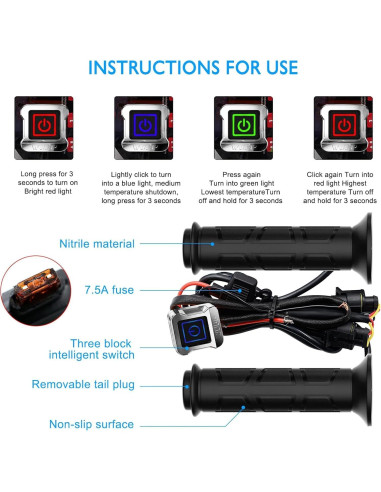 INSTRUCTIONS FOR USE

Long press for 3 seconds to turn on Bright red light

Lightly click to turn into a blue light, medium temperature shutdown, long press for 3 seconds

Press again Turn into green light Lowest temperatureTurn off and hold for 3 seconds

Click again Turn into red light Highest temperature Turn off and hold for 3 seconds

Nitrile material

7.5A fuse

Three block intelligent switch

Removable tail plug

Non-slip surface