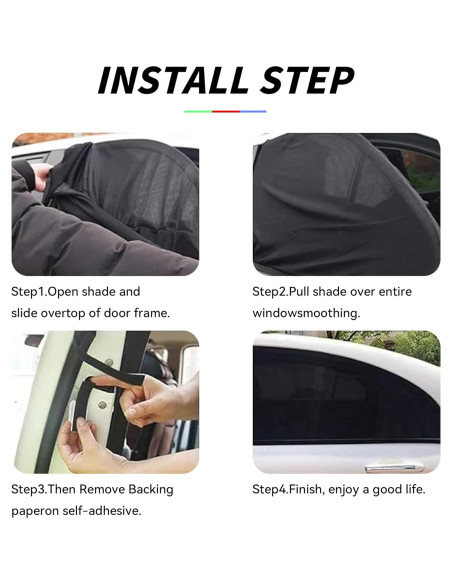 INSTALL STEP

Step1.Open shade and slide overtop of door frame.

Step2.Pull shade over entire windowsmoothing.

Step3.Then Remove Backing paperon self-adhesive.

Step4.Finish, enjoy a good life.