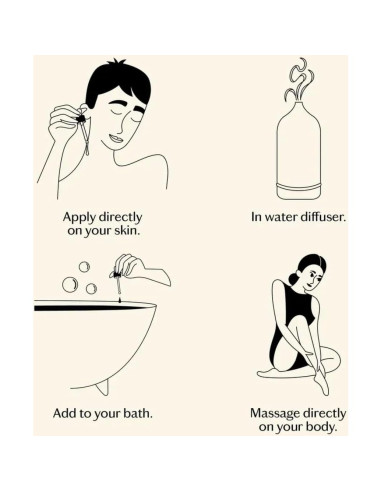 Apply directly on your skin.

In water diffuser.

Add to your bath.

Massage directly on your body.