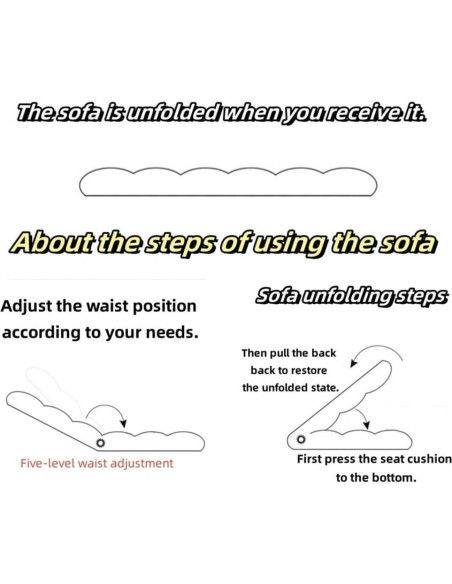 The sofa is unfolded when you receive it.

About the steps of using the sofa

Adjust the waist position according to your needs.

Five-level waist adjustment

Sofa unfolding steps

Then pull the back back to restore the unfolded state.

First press the seat cushion to the bottom.