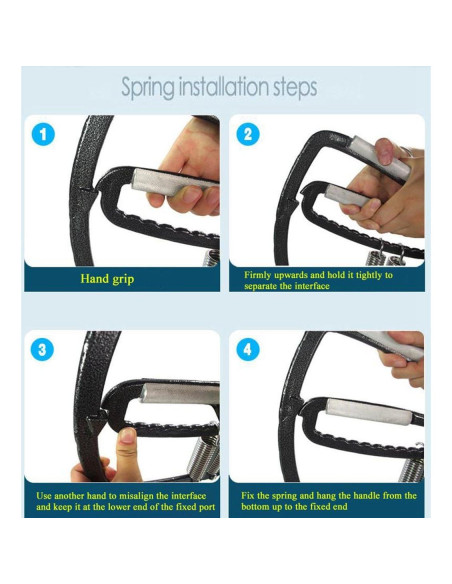 Spring installation steps

1

Hand grip

2

Firmly upwards and hold it tightly to separate the interface

3

Use another hand to misalign the interface and keep it at the lower end of the fixed port

4

Fix the spring and hang the handle from the bottom up to the fixed end