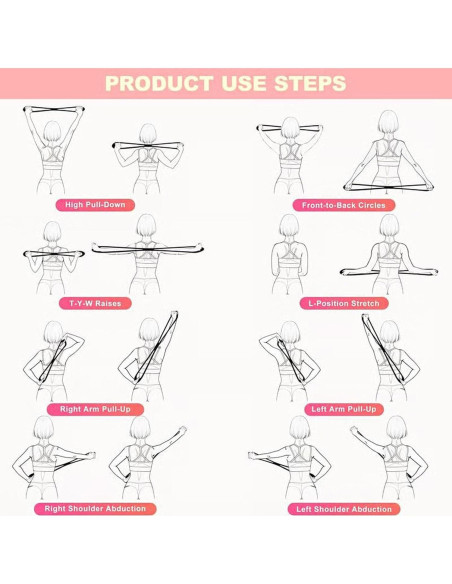 PRODUCT USE STEPS

High Pull-Down

Front-to-Back Circles

T-Y-W Raises

L-Position Stretch

Right Arm Pull-Up

Left Arm Pull-Up

Right Shoulder Abduction

Left Shoulder Abduction