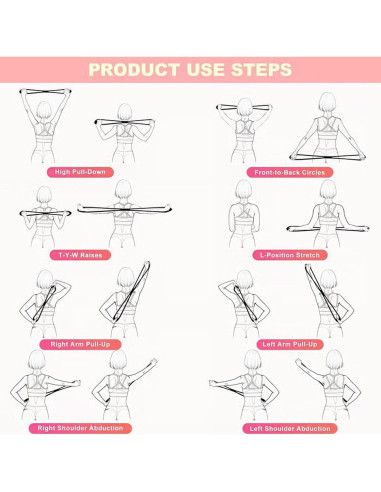 PRODUCT USE STEPS

High Pull-Down

Front-to-Back Circles

T-Y-W Raises

L-Position Stretch

Right Arm Pull-Up

Left Arm Pull-Up

Right Shoulder Abduction

Left Shoulder Abduction