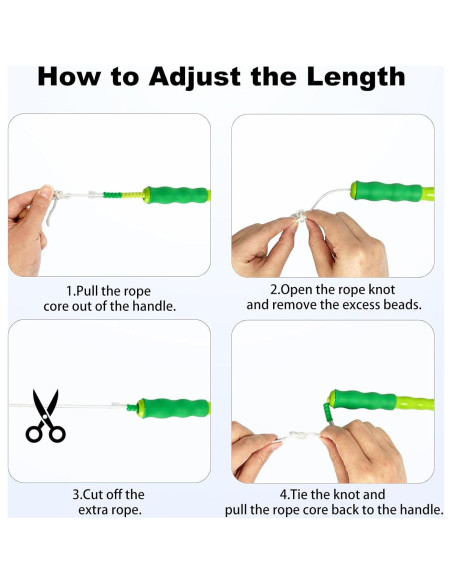 How to Adjust the Length

1.Pull the rope core out of the handle.

2.Open the rope knot and remove the excess beads.

3.Cut off the extra rope.

4.Tie the knot and pull the rope core back to the handle.