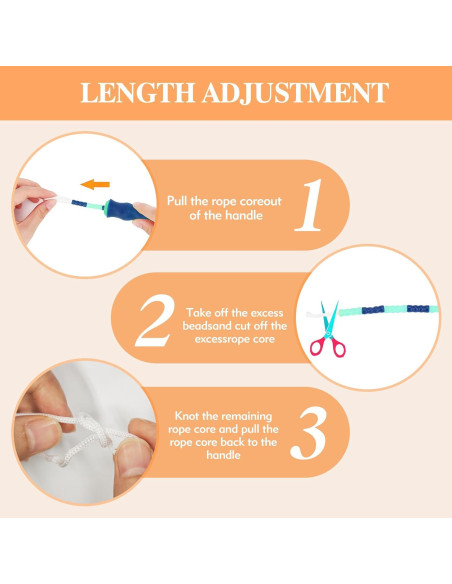 LENGTH ADJUSTMENT

Pull the rope coreout of the handle

1

2

Take off the excess beadsand cut off the excessrope core

Knot the remaining rope core and pull the rope core back to the handle

3