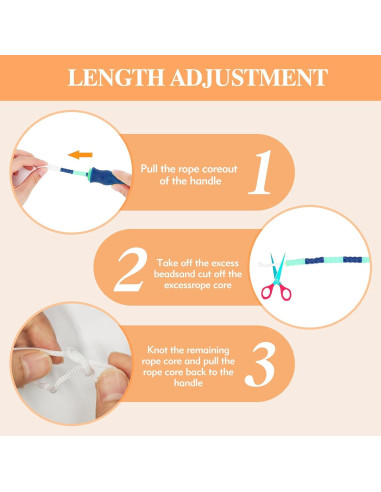 LENGTH ADJUSTMENT

Pull the rope coreout of the handle

1

2

Take off the excess beadsand cut off the excessrope core

Knot the remaining rope core and pull the rope core back to the handle

3