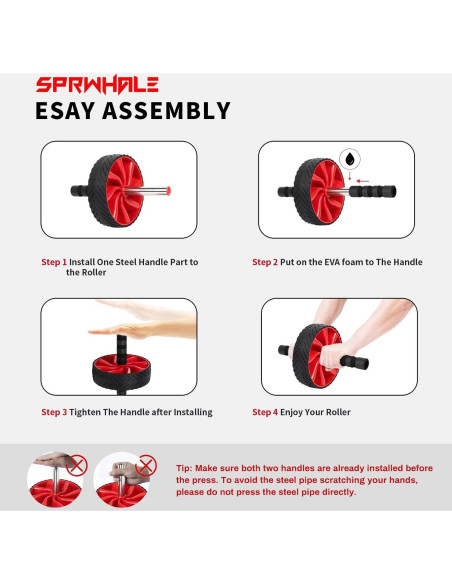 SPRWHALE
ESAY ASSEMBLY

Step 1 Install One Steel Handle Part to the Roller

Step 2 Put on the EVA foam to The Handle

Step 3 Tighten The Handle after Installing

Step 4 Enjoy Your Roller

Tip: Make sure both two handles are already installed before the press. To avoid the steel pipe scratching your hands, please do not press the steel pipe directly.