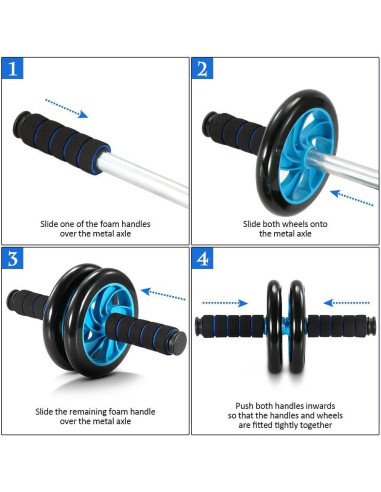 1

Slide one of the foam handles over the metal axle

2

Slide both wheels onto the metal axle

3

Slide the remaining foam handle over the metal axle

4

Push both handles inwards so that the handles and wheels are fitted tightly together