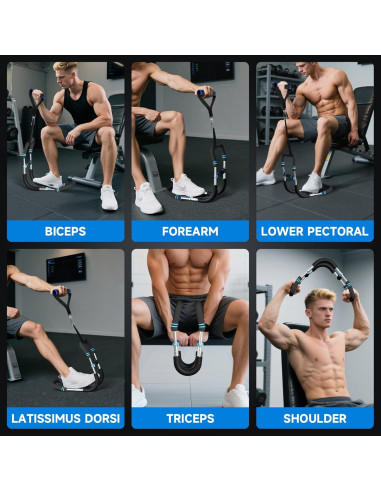 BICEPS

FOREARM

LOWER PECTORAL

LATISSIMUS DORSI

TRICEPS

SHOULDER