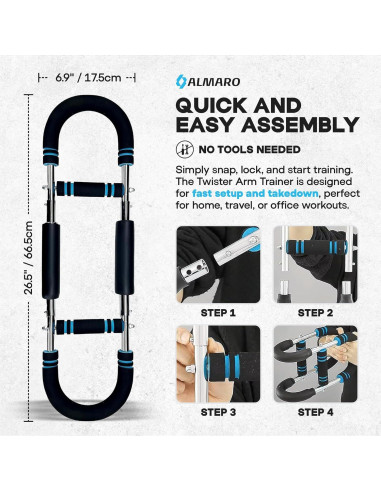 6.9" / 17.5cm

26.5" / 66.5cm

ALMARO

QUICK AND EASY ASSEMBLY

NO TOOLS NEEDED

Simply snap, lock, and start training. The Twister Arm Trainer is designed for fast setup and takedown, perfect for home, travel, or office workouts.

STEP 1

STEP 2

STEP 3

STEP 4