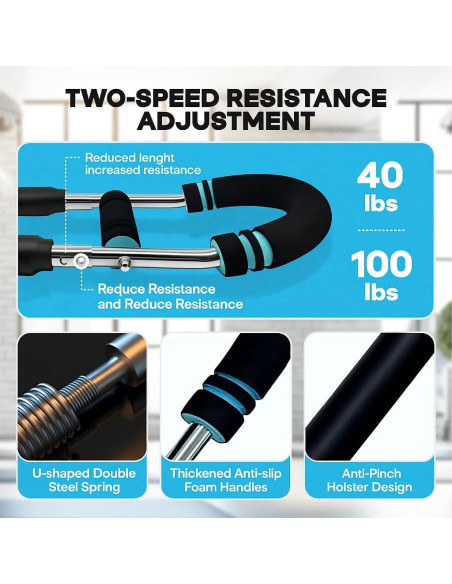 TWO-SPEED RESISTANCE ADJUSTMENT

Reduced lenght increased resistance

40 lbs

100 lbs

Reduce Resistance and Reduce Resistance

U-shaped Double Steel Spring

Thickened Anti-slip Foam Handles

Anti-Pinch Holster Design