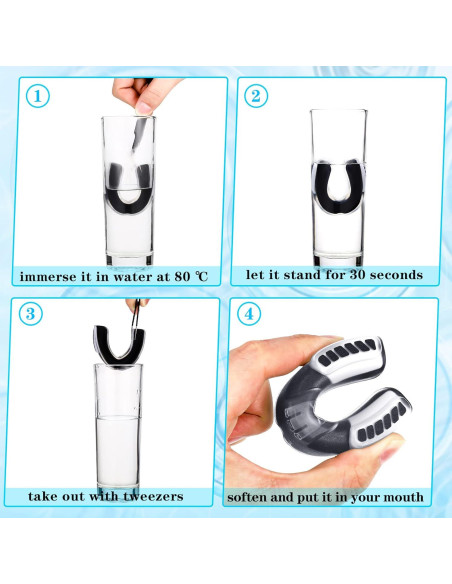 1
immerse it in water at 80 ℃

2
let it stand for 30 seconds

3
take out with tweezers

4
soften and put it in your mouth