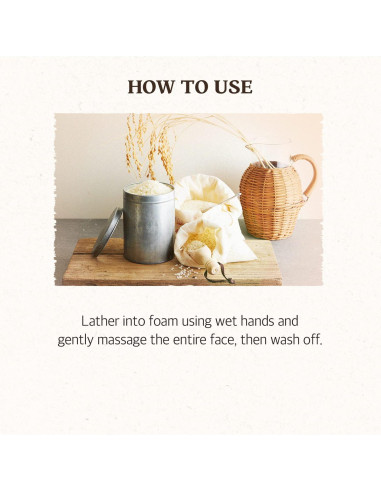 HOW TO USE

Lather into foam using wet hands and gently massage the entire face, then wash off.