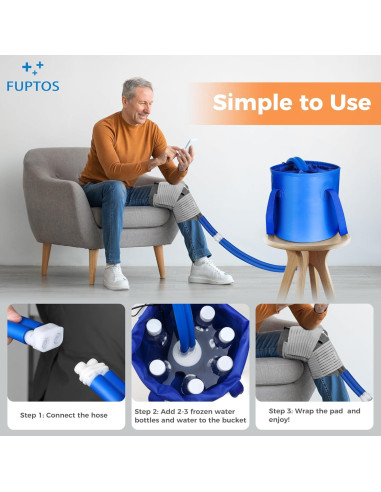 FUPTOS

Simple to Use

Step 1: Connect the hose

Step 2: Add 2-3 frozen water bottles and water to the bucket

Step 3: Wrap the pad and enjoy!