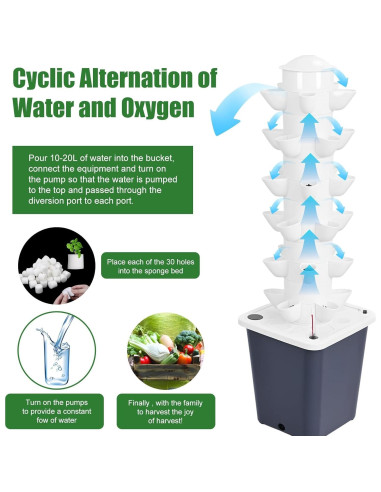 Cyclic Alternation of Water and Oxygen

Pour 10-20L of water into the bucket, connect the equipment and turn on the pump so that the water is pumped to the top and passed through the diversion port to each port.

Place each of the 30 holes into the sponge bed

Turn on the pumps to provide a constant fow of water

Finally , with the family to harvest the joy of harvest!