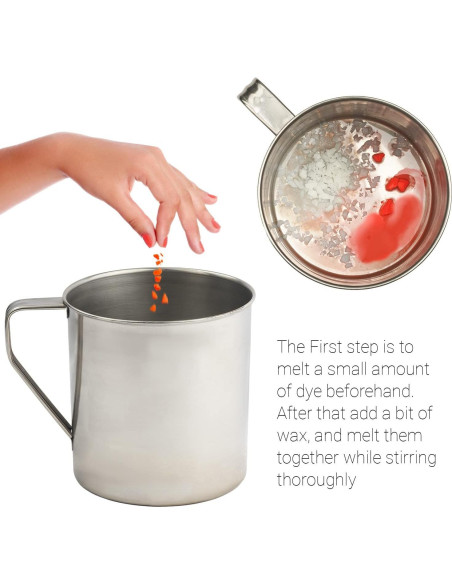 The First step is to melt a small amount of dye beforehand. After that add a bit of wax, and melt them together while stirring thoroughly