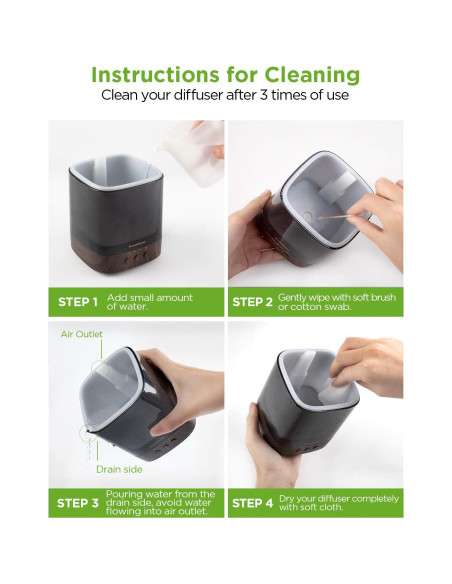 Instructions for Cleaning
Clean your diffuser after 3 times of use

STEP 1 Add small amount of water.

STEP 2 Gently wipe with soft brush or cotton swab.

Air Outlet

Drain side

STEP 3 Pouring water from the drain side, avoid water flowing into air outlet.

STEP 4 Dry your diffuser completely with soft cloth.