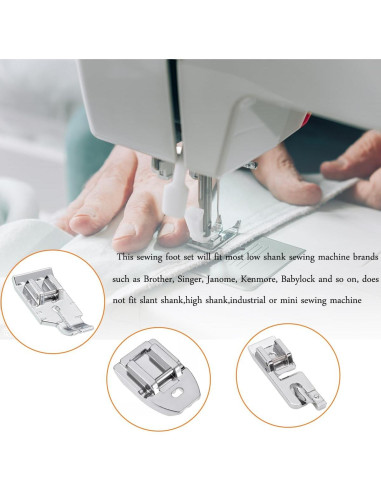 This sewing foot set will fit most low shank sewing machine brands such as Brother, Singer, Janome, Kenmore, Babylock and so on, does not fit slant shank,high shank,industrial or mini sewing machine