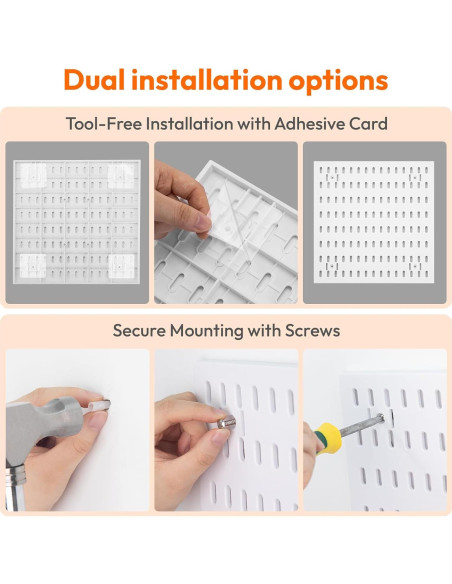 Dual installation options

Tool-Free Installation with Adhesive Card

Secure Mounting with Screws