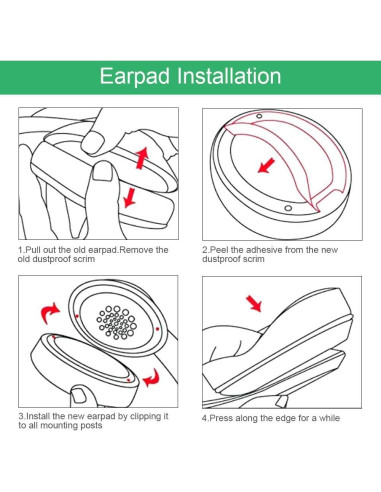 Earpad Installation

1.Pull out the old earpad.Remove the old dustproof scrim

2.Peel the adhesive from the new dustproof scrim

3.Install the new earpad by clipping it to all mounting posts

4.Press along the edge for a while