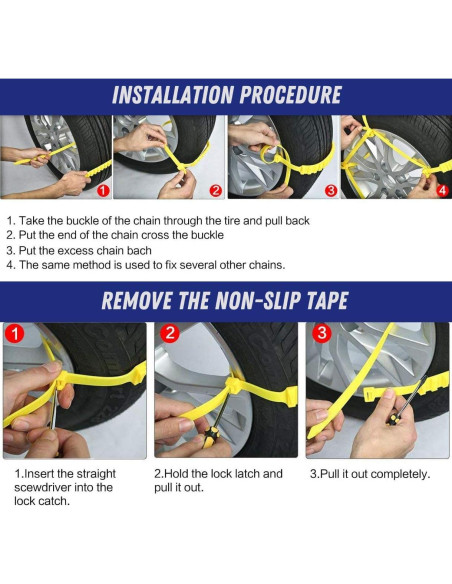 INSTALLATION PROCEDURE

1

2

3

4

1. Take the buckle of the chain through the tire and pull back
2. Put the end of the chain cross the buckle
3. Put the excess chain bach
4. The same method is used to fix several other chains.

REMOVE THE NON-SLIP TAPE

1

2

3

1.Insert the straight scewdriver into the lock catch.

2.Hold the lock latch and pull it out.

3.Pull it out completely.