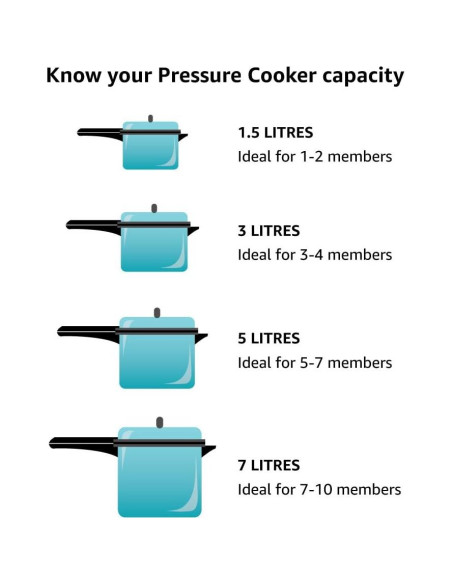 Know your Pressure Cooker capacity

1.5 LITRES
Ideal for 1-2 members

3 LITRES
Ideal for 3-4 members

5 LITRES
Ideal for 5-7 members

7 LITRES
Ideal for 7-10 members