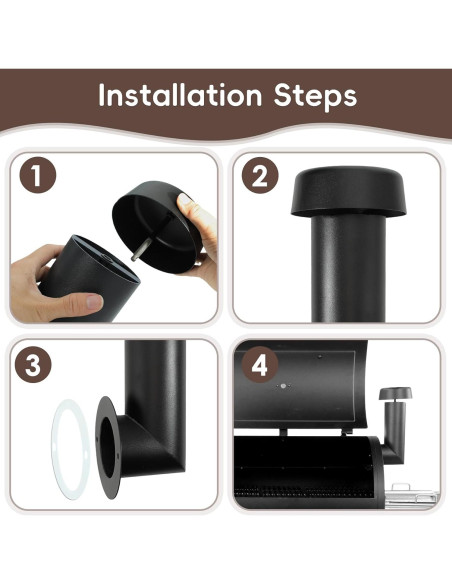 Installation Steps

1

2

3

4