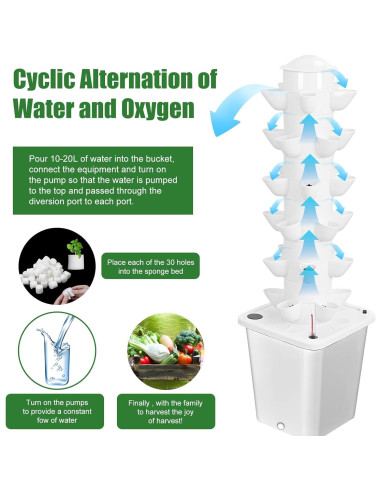 Cyclic Alternation of Water and Oxygen

Pour 10-20L of water into the bucket, connect the equipment and turn on the pump so that the water is pumped to the top and passed through the diversion port to each port.

Place each of the 30 holes into the sponge bed

Turn on the pumps to provide a constant fow of water

Finally , with the family to harvest the joy of harvest!