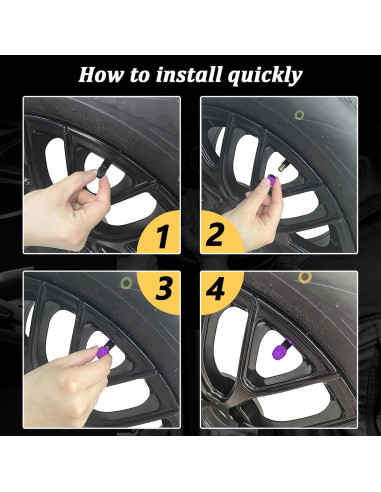 How to install quickly

1

2

3

4