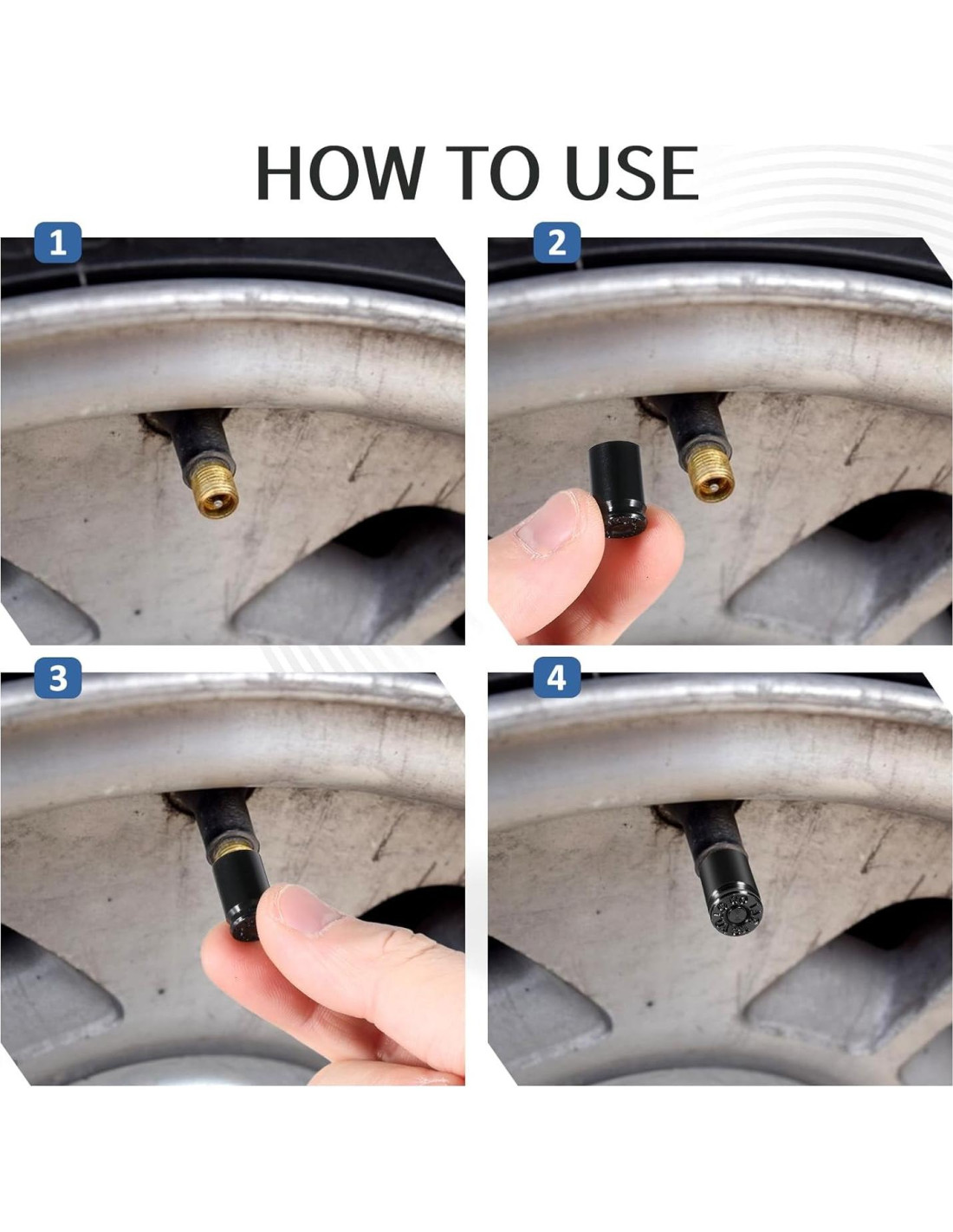 HOW TO USE

1

2

3

4