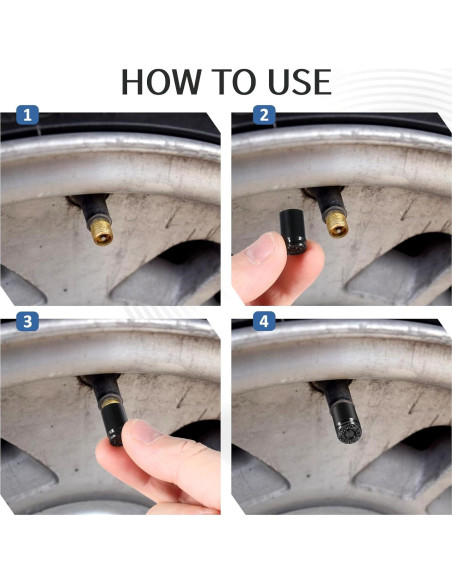 HOW TO USE

1

2

3

4