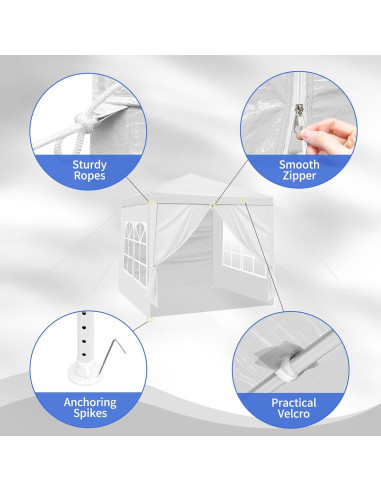 Sturdy Ropes

Smooth Zipper

Anchoring Spikes

Practical Velcro