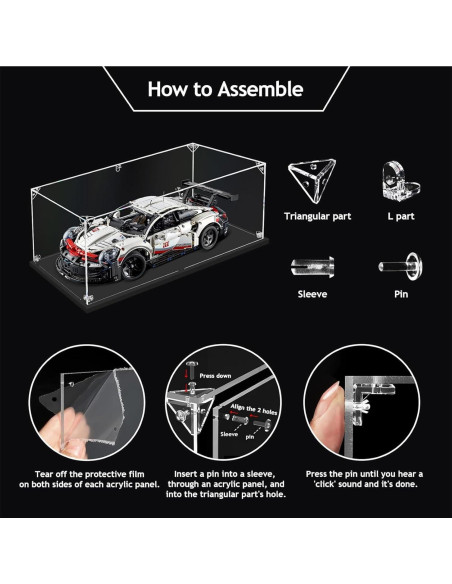 How to Assemble

Triangular part

L part

Sleeve

Pin

Press down

Align the 2 holes

Sleeve

pin

Tear off the protective film on both sides of each acrylic panel.

Insert a pin into a sleeve, through an acrylic panel, and into the triangular part's hole.

Press the pin until you hear a 'click' sound and it's done.