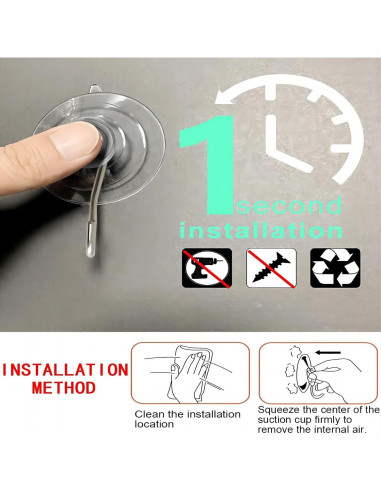 1 second installation

INSTALLATION METHOD

Clean the installation location

Squeeze the center of the suction cup firmly to remove the internal air.