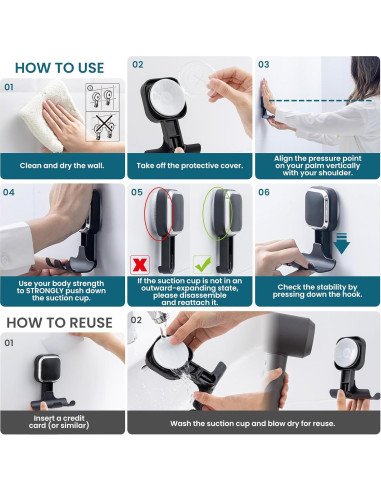 HOW TO USE

01

Clean and dry the wall.

02

Take off the protective cover.

03

Align the pressure point on your palm vertically with your shoulder.

04

Use your body strength to STRONGLY push down the suction cup.

05

If the suction cup is not in an outward-expanding state, please disassemble and reattach it.

06

Check the stability by pressing down the hook.

HOW TO REUSE

01

Insert a credit card (or similar)

02

Wash the suction cup and blow dry for reuse.