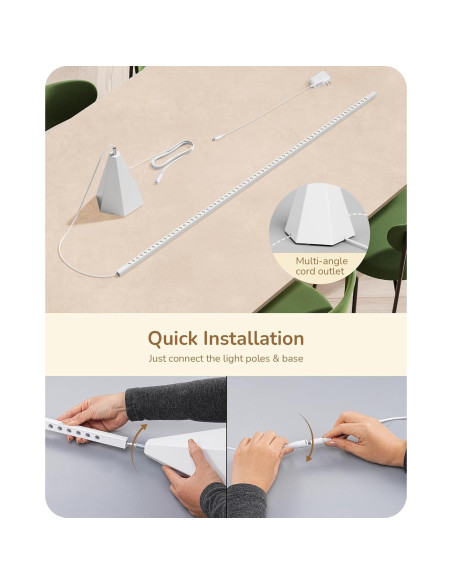 Multi-angle cord outlet

Quick Installation

Just connect the light poles & base