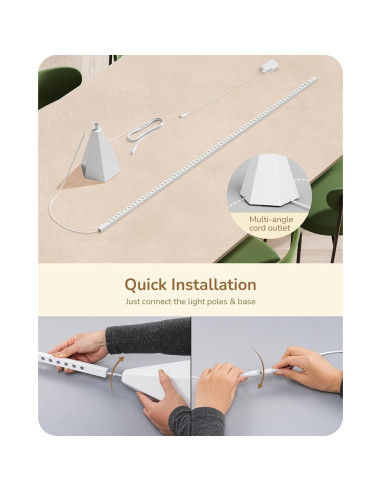 Multi-angle cord outlet

Quick Installation

Just connect the light poles & base