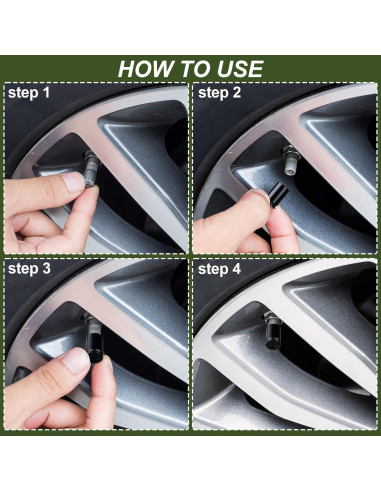 HOW TO USE

step 1

step 2

step 3

step 4