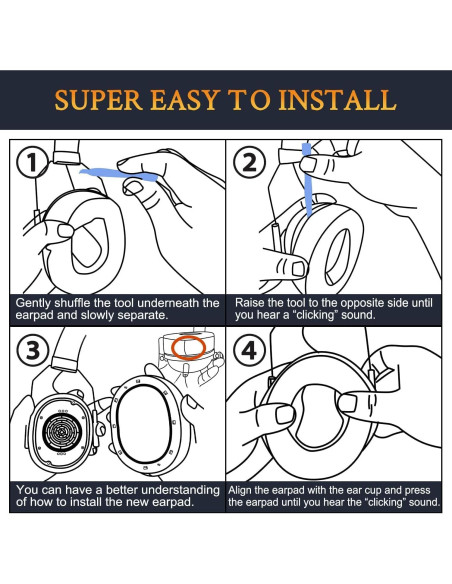 SUPER EASY TO INSTALL

1

Gently shuffle the tool underneath the earpad and slowly separate.

2

Raise the tool to the opposite side until you hear a "clicking" sound.

3

You can have a better understanding of how to install the new earpad.

4

Align the earpad with the ear cup and press the earpad until you hear the "clicking" sound.