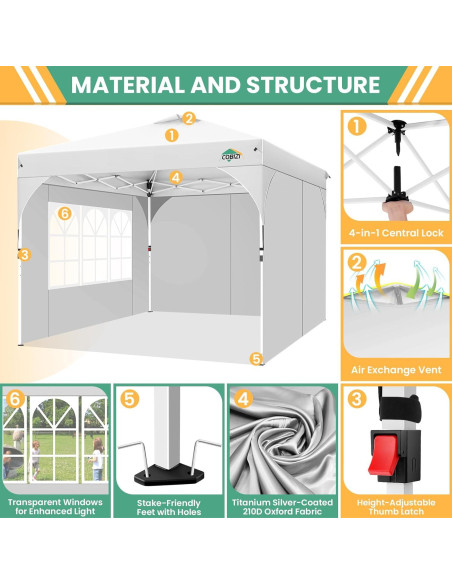 MATERIAL AND STRUCTURE

2
1
COBIZI
4
6
3
5

1
4-in-1 Central Lock

2
Air Exchange Vent

6
Transparent Windows for Enhanced Light

5
Stake-Friendly Feet with Holes

4
Titanium Silver-Coated 210D Oxford Fabric

3
Height-Adjustable Thumb Latch