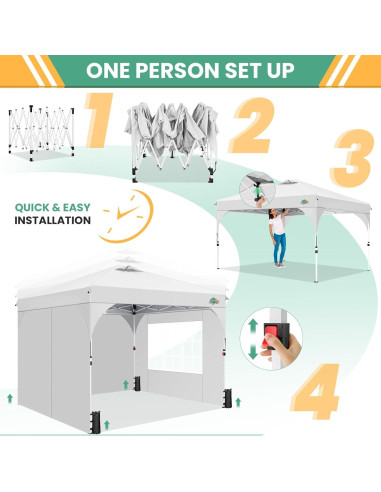 ONE PERSON SET UP

1

2

3

QUICK & EASY
INSTALLATION

4