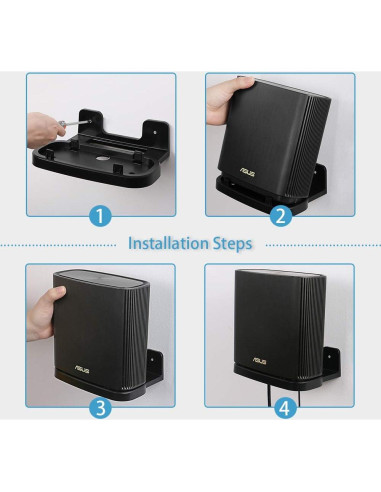 1

ASUS

2

Installation Steps

ASUS

3

ASUS

4