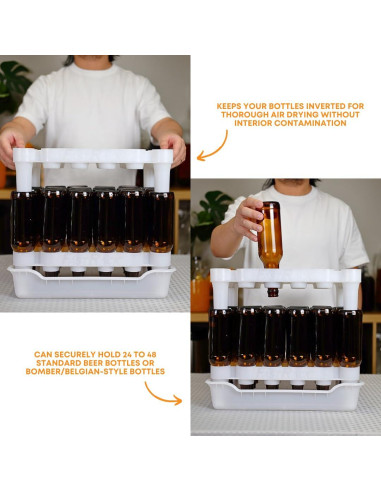 KEEPS YOUR BOTTLES INVERTED FOR THOROUGH AIR DRYING WITHOUT INTERIOR CONTAMINATION

CAN SECURELY HOLD 24 TO 48 STANDARD BEER BOTTLES OR BOMBER/BELGIAN-STYLE BOTTLES