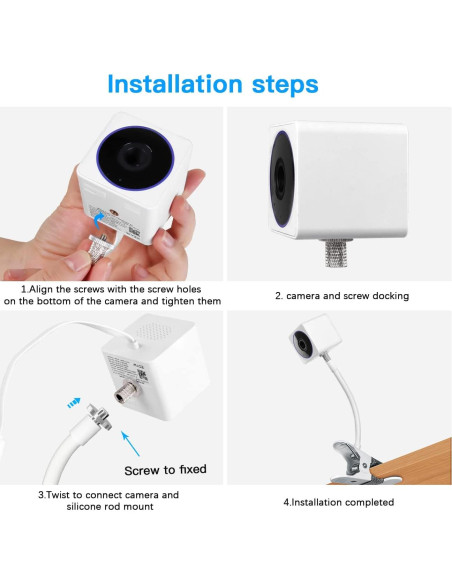 Installation steps

1.Align the screws with the screw holes on the bottom of the camera and tighten them

2. camera and screw docking

Screw to fixed

3.Twist to connect camera and silicone rod mount

4.Installation completed